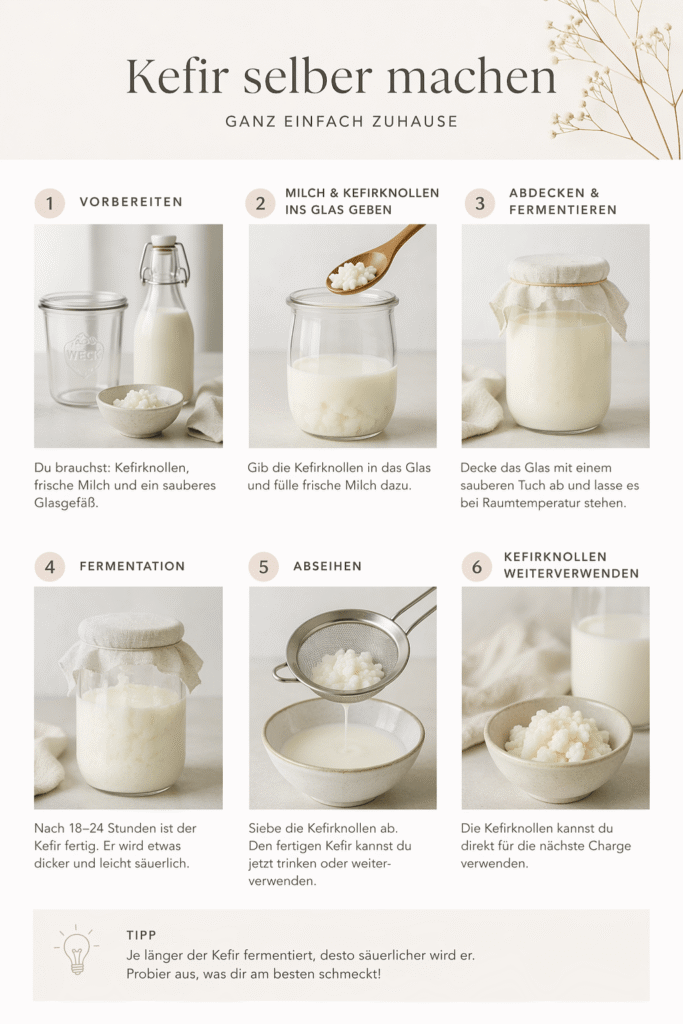 Kefir selber machen

GANZ EINFACH ZUHAUSE

1 VORBEREITEN

WECK

Du brauchst: Kefirknollen, frische Milch und ein sauberes Glasgefäß.

2 MILCH & KEFIRKNOLLEN INS GLAS GEBEN

Gib die Kefirknollen in das Glas und fülle frische Milch dazu.

3 ABDECKEN & FERMENTIEREN

Decke das Glas mit einem sauberen Tuch ab und lasse es bei Raumtemperatur stehen.

4 FERMENTATION

Nach 18–24 Stunden ist der Kefir fertig. Er wird etwas dicker und leicht säuerlich.

5 ABSEIHEN

Siebe die Kefirknollen ab. Den fertigen Kefir kannst du jetzt trinken oder weiterverwenden.

6 KEFIRKNOLLEN WEITERVERWENDEN

Die Kefirknollen kannst du direkt für die nächste Charge verwenden.

TIPP
Je länger der Kefir fermentiert, desto säuerlicher wird er. Probier aus, was dir am besten schmeckt!